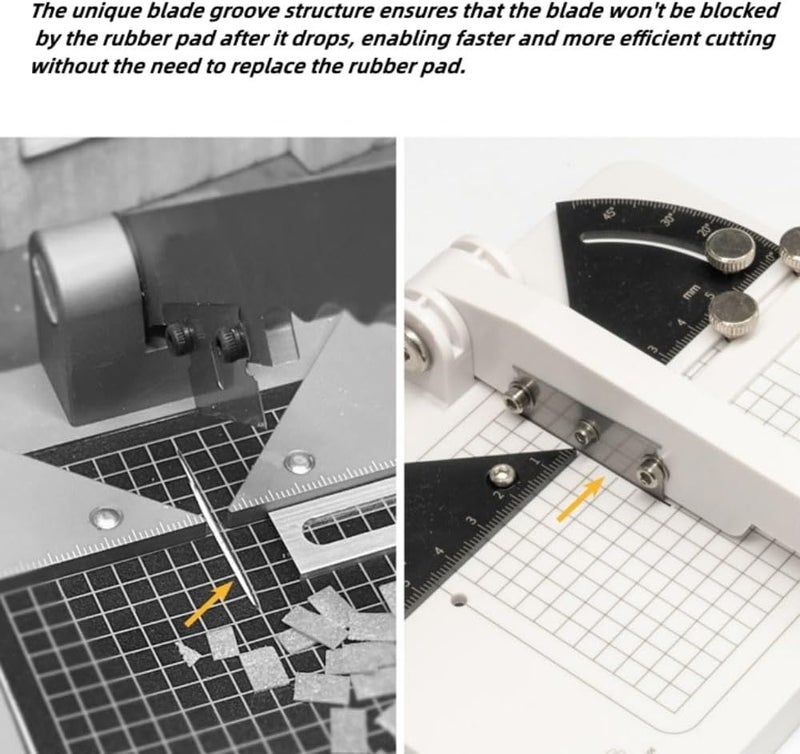 The unique blade groove structure ensures that the blade won't be blocked by the rubber pad after it drops, enabling faster and more efficient cutting without the need to replace the rubber pad.

45 30° 20° mm 5 4 3

1 2 3 4